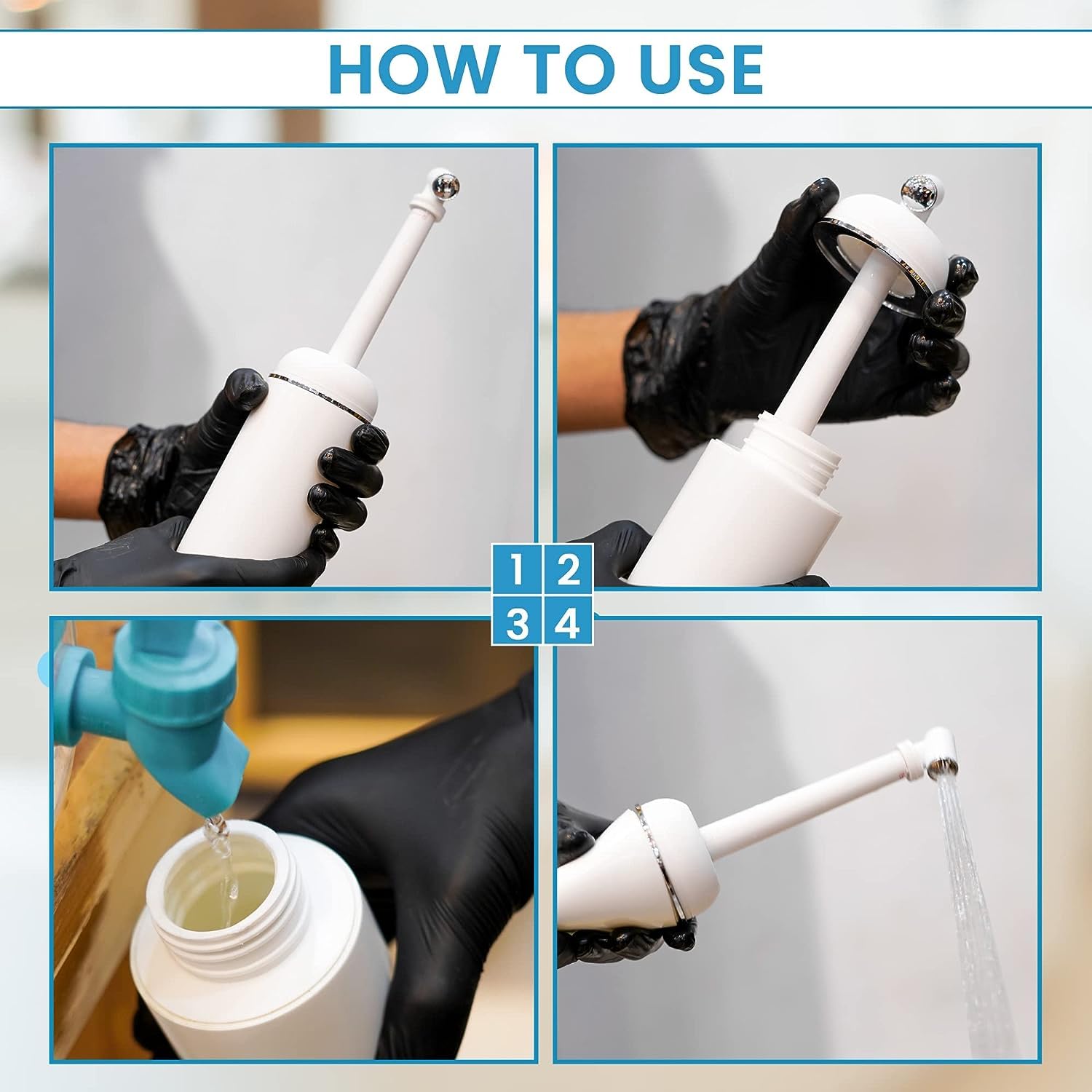 HOW TO USE

1 2
3 4